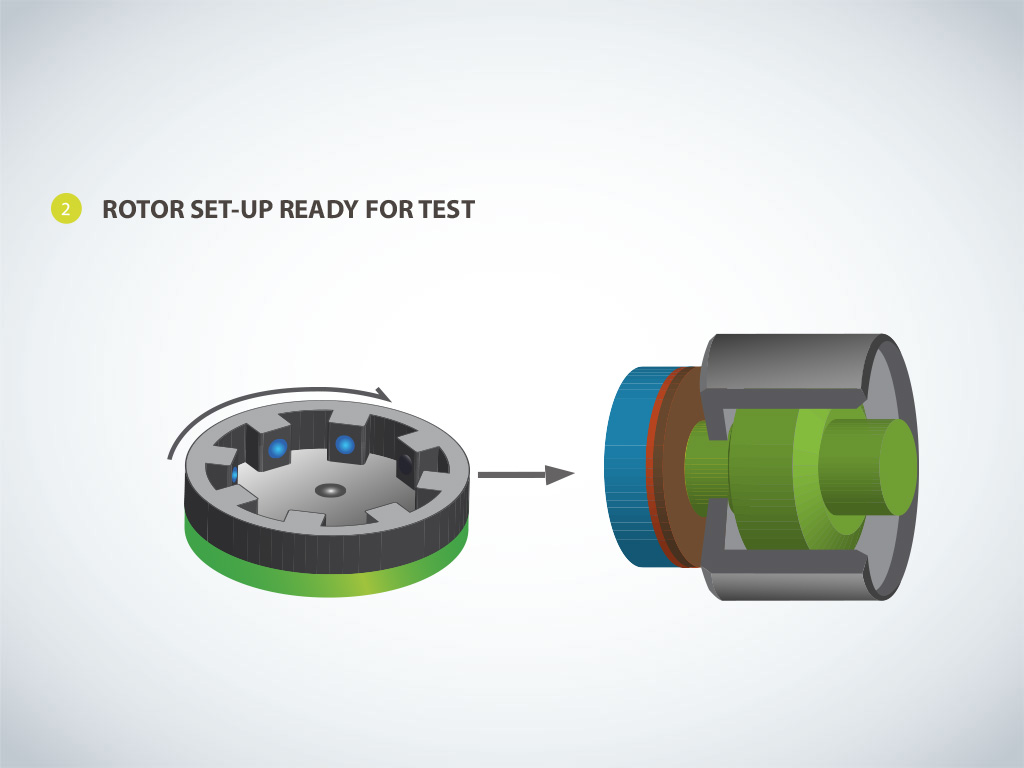 2 ROTOR SET-UP READY FOR TEST